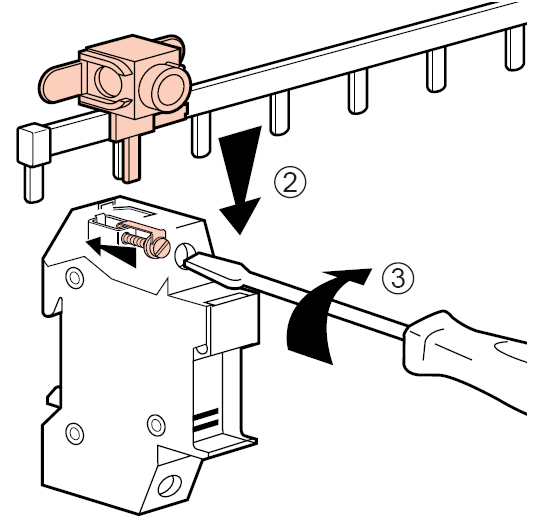 ②

③