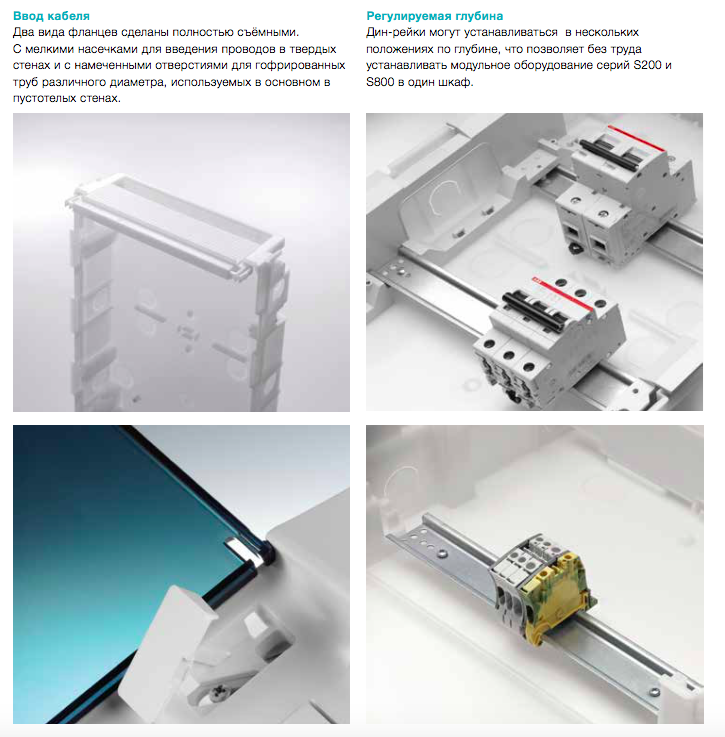 Ввод кабеля
Два вида фланцев сделаны полностью съёмными. С мелкими насечками для введения проводов в твердых стенах и с намеченными отверстиями для гофрированных труб различного диаметра, используемых в основном в пустотелых стенах.

Регулируемая глубина
Дин-рейки могут устанавливаться в нескольких положениях по глубине, что позволяет без труда устанавливать модульное оборудование серий S200 и S800 в один шкаф.