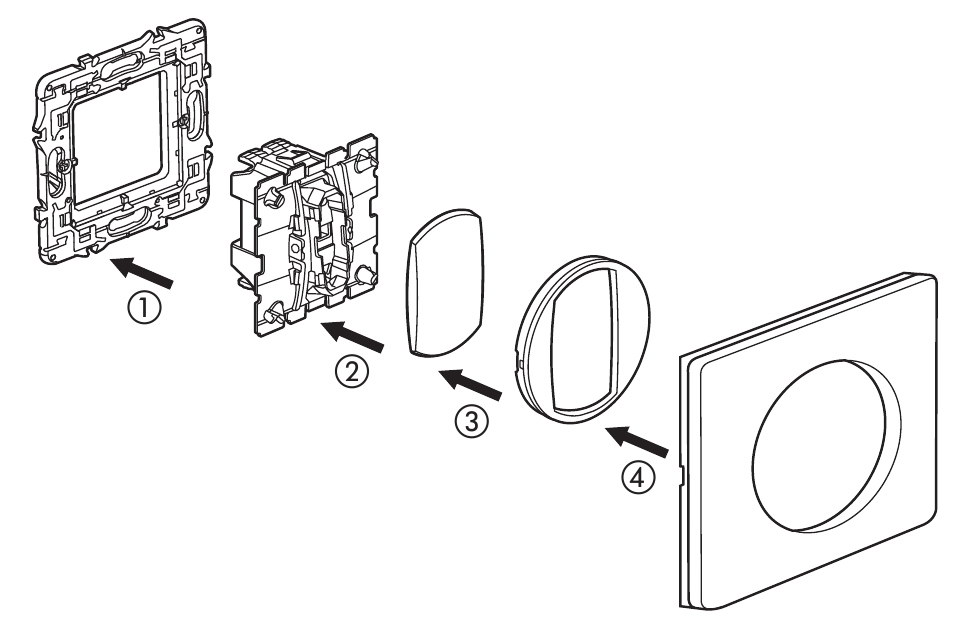 ①

②

③

④