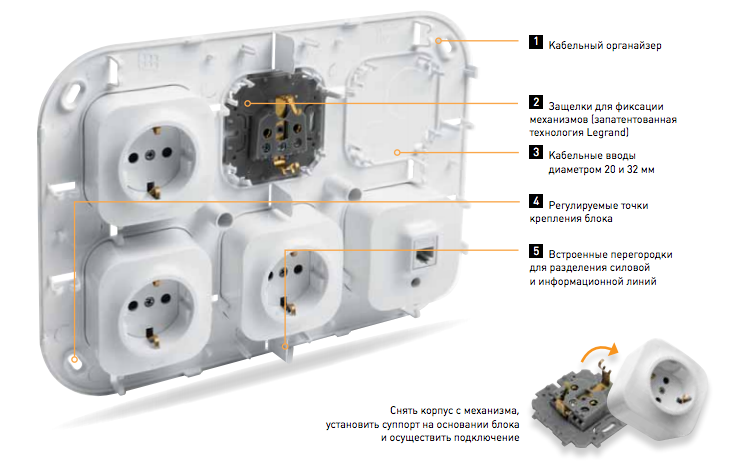 1 Кабельный органайзер

2 Защелки для фиксации механизмов (запатентованная технология Legrand)

3 Кабельные вводы диаметром 20 и 32 мм

4 Регулируемые точки крепления блока

5 Встроенные перегородки для разделения силовой и информационной линий

Снять корпус с механизма, установить суппорт на основании блока и осуществить подключение